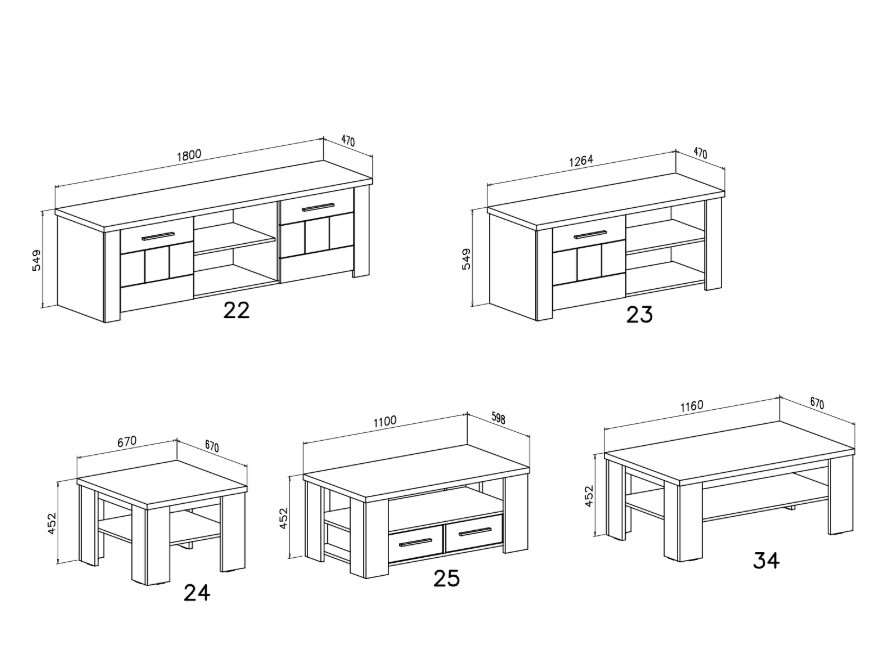 1800
470
549
22

1264
470
549
23

670
670
452
24

1100
598
452
25

1160
670
452
34