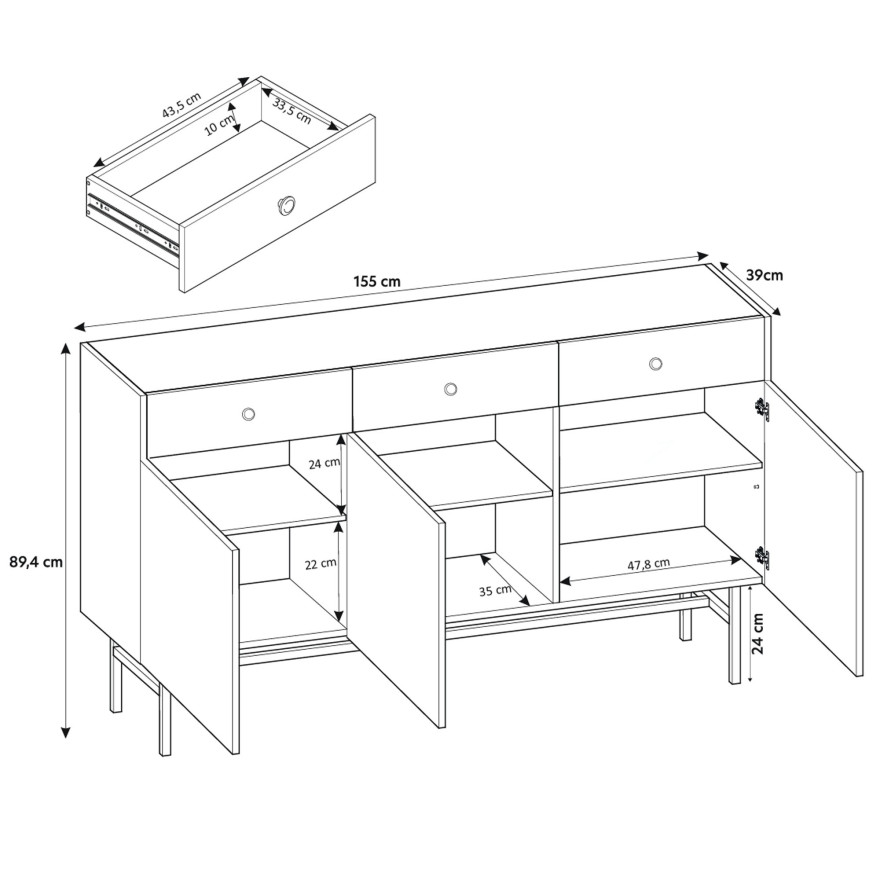 43,5 cm
10 cm
33,5 cm
155 cm
39cm
89,4 cm
24 cm
22 cm
35 cm
47,8 cm
24 cm